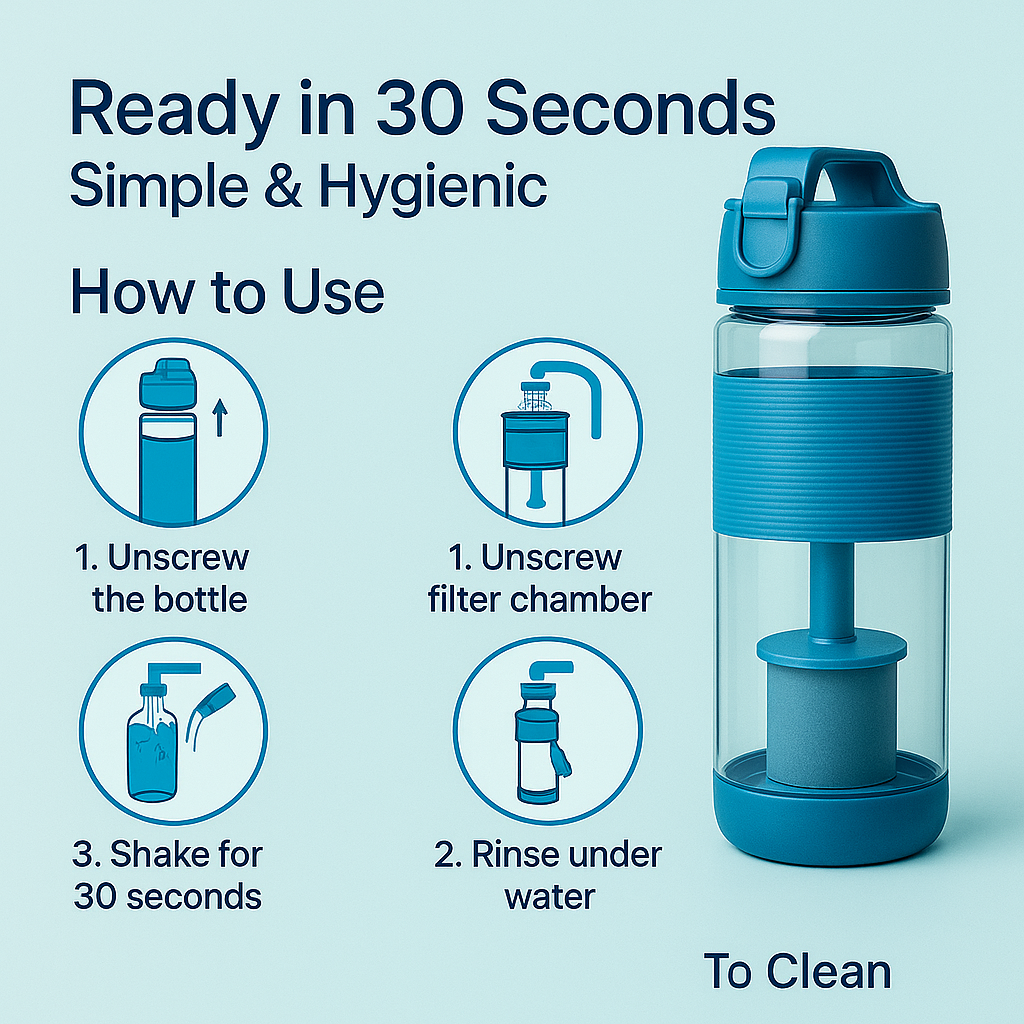 Ready in 30 Seconds
Simple & Hygienic

How to Use

1. Unscrew the bottle

1. Unscrew filter chamber

3. Shake for 30 seconds

2. Rinse under water

To Clean