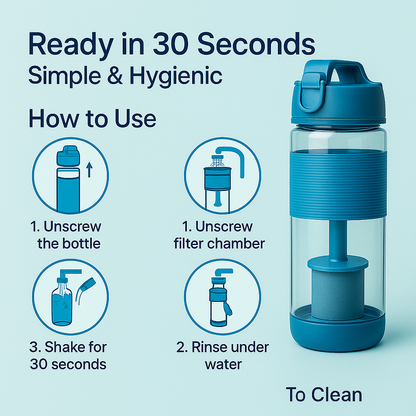 Ready in 30 Seconds
Simple & Hygienic

How to Use

1. Unscrew the bottle

1. Unscrew filter chamber

3. Shake for 30 seconds

2. Rinse under water

To Clean